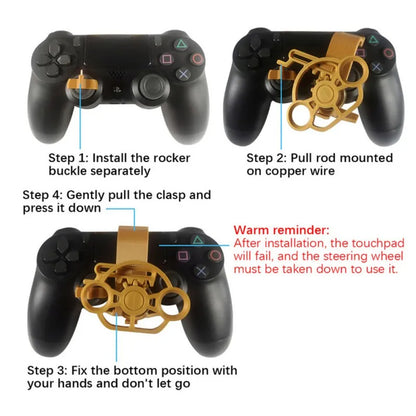 Step 1: Install the rocker buckle separately

Step 2: Pull rod mounted on copper wire

Step 4: Gently pull the clasp and press it down

Warm reminder:
After installation, the touchpad will fail, and the steering wheel must be taken down to use it.

Step 3: Fix the bottom position with your hands and don't let go